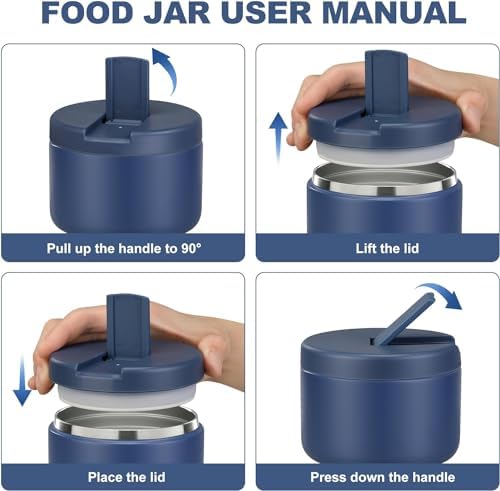 FOOD JAR USER MANUAL

Pull up the handle to 90°

Lift the lid

Place the lid

Press down the handle